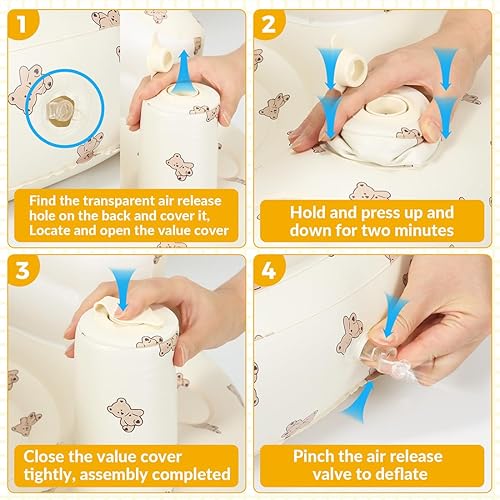 1

Find the transparent air release hole on the back and cover it, Locate and open the value cover

2

Hold and press up and down for two minutes

3

Close the value cover tightly, assembly completed

4

Pinch the air release valve to deflate